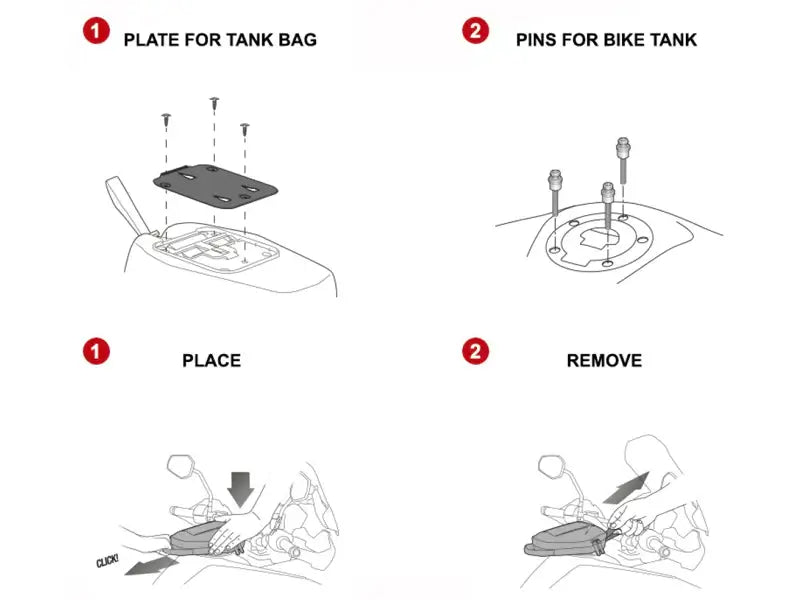 1 PLATE FOR TANK BAG

2 PINS FOR BIKE TANK

1 PLACE

CLICK!

2 REMOVE