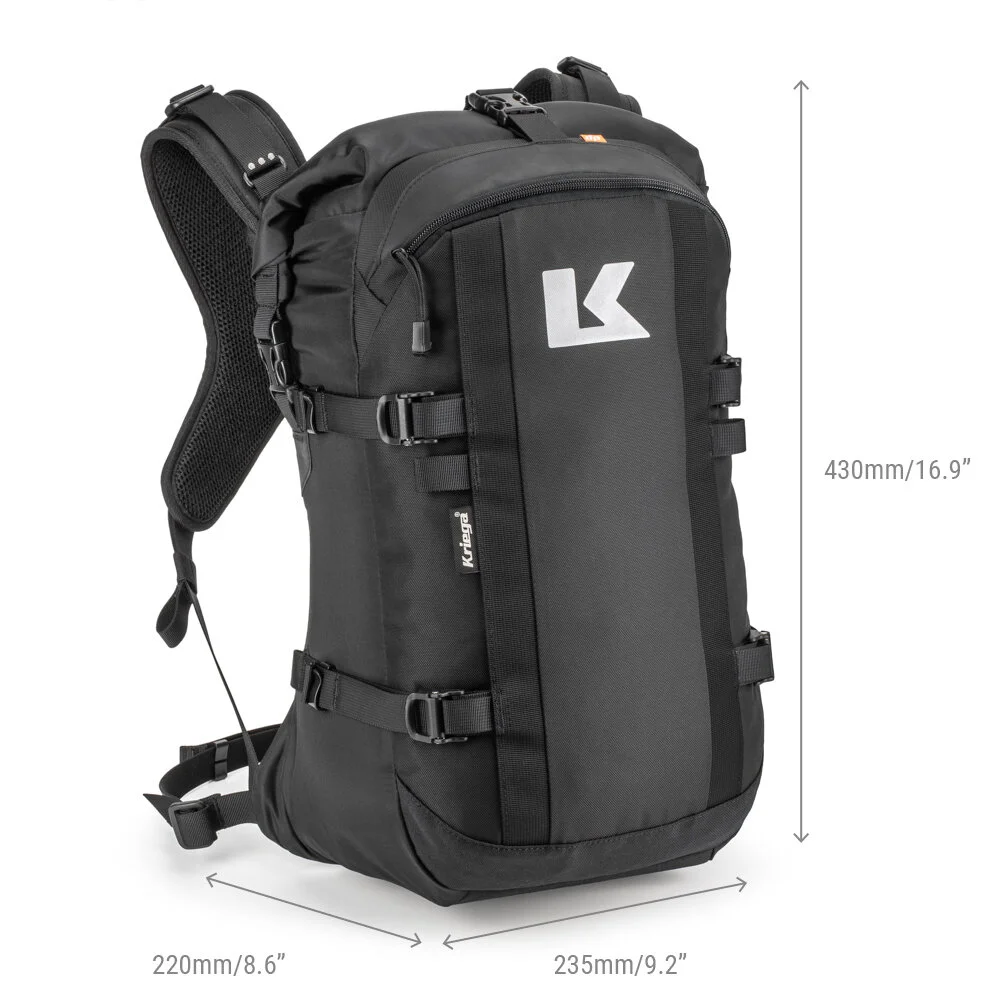 K

Kriega

430mm/16.9"

220mm/8.6"

235mm/9.2"